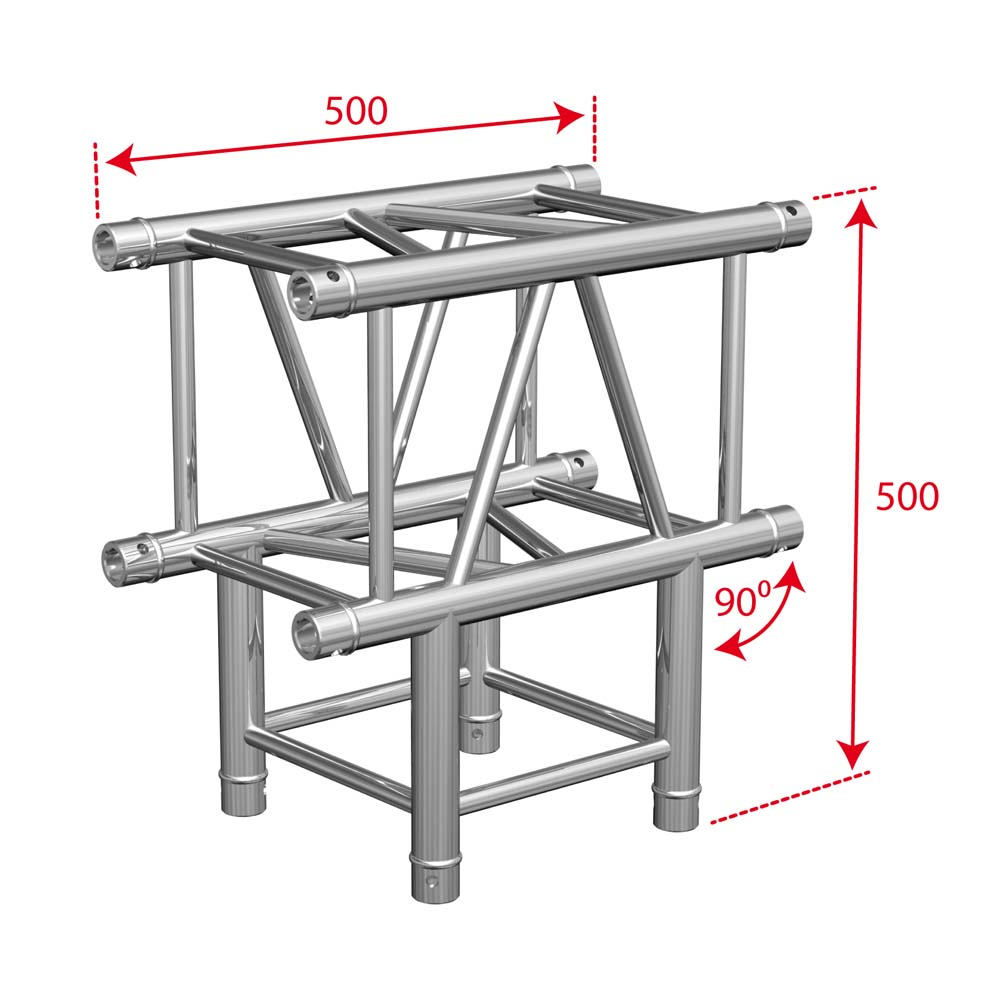 500

500

$90^0$